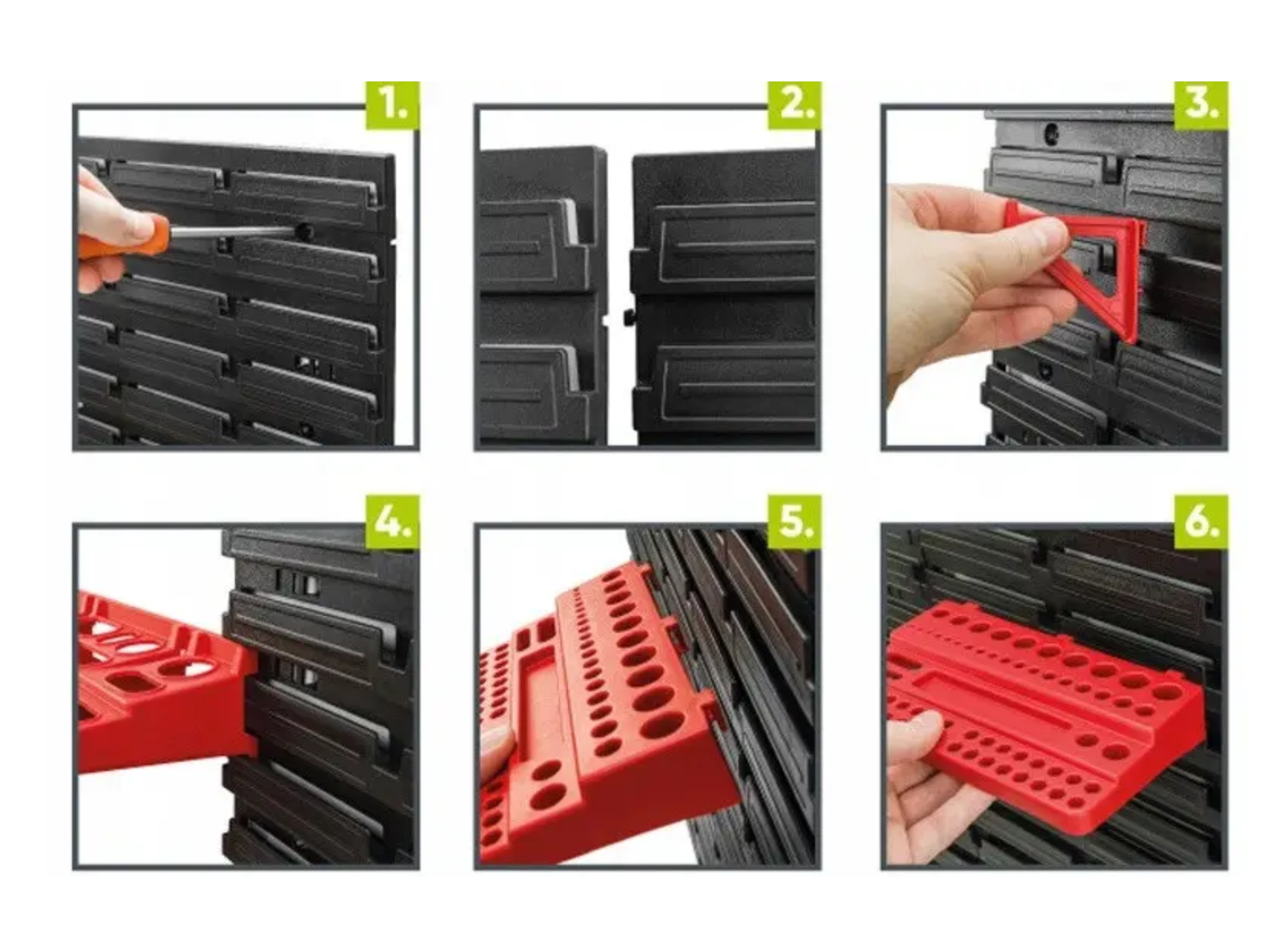 1.

2.

3.

4.

5.

6.